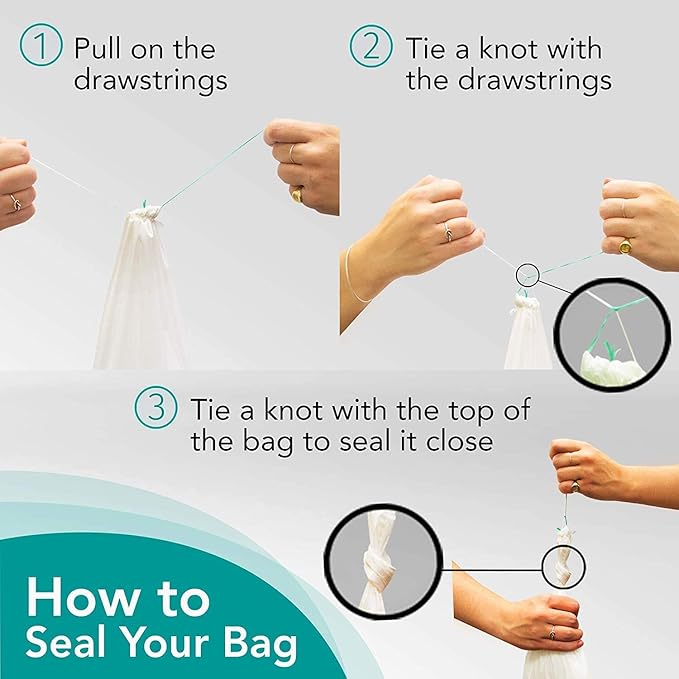 1 Pull on the drawstrings

2 Tie a knot with the drawstrings

3 Tie a knot with the top of the bag to seal it close

How to Seal Your Bag