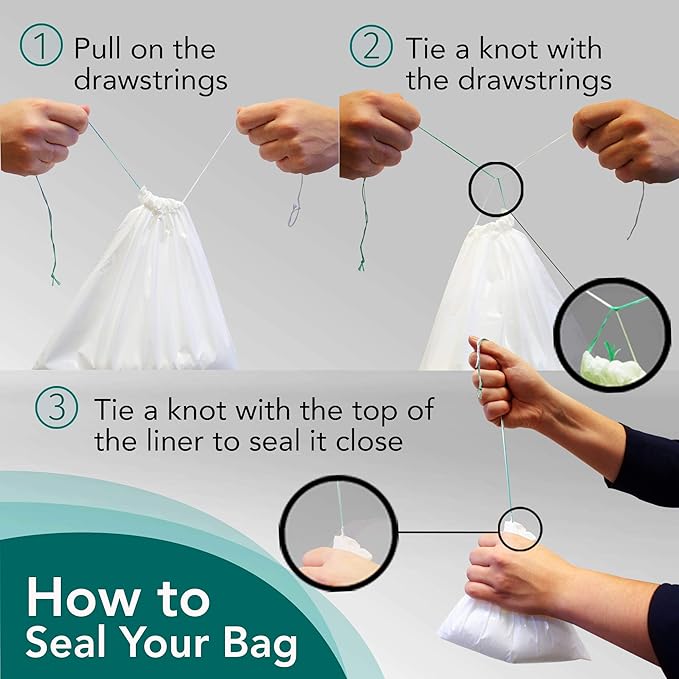 1 Pull on the drawstrings

2 Tie a knot with the drawstrings

3 Tie a knot with the top of the liner to seal it close

How to Seal Your Bag